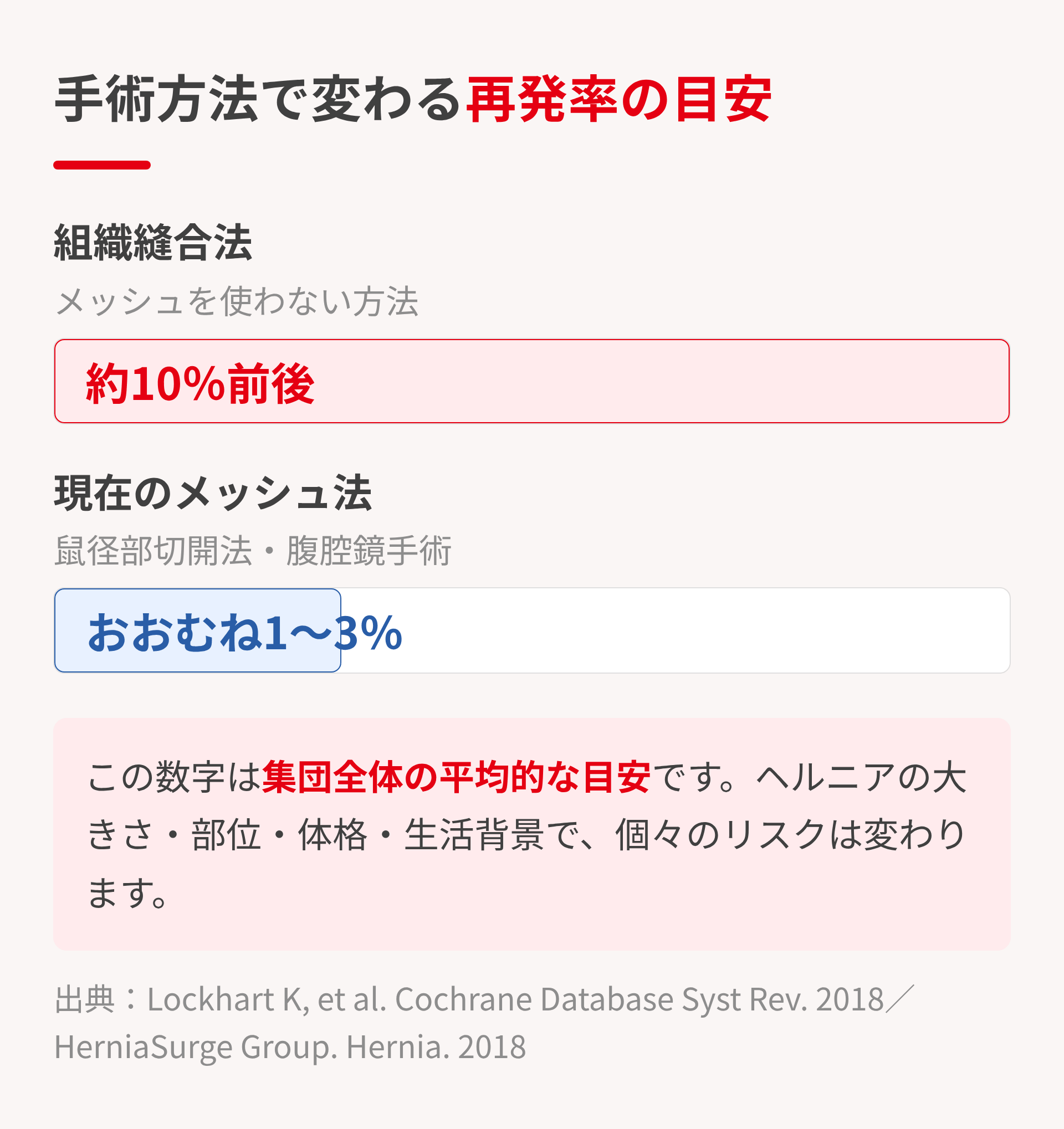 手術方法で変わる再発率の目安

組織縫合法

メッシュを使わない方法

約10%前後

現在のメッシュ法

鼠径部切開法・腹腔鏡手術

おおむね1〜3%

この数字は集団全体の平均的な目安です。ヘルニアの大きさ・部位・体格・生活背景で、個々のリスクは変わります。

出典：Lockhart K, et al. Cochrane Database Syst Rev. 2018／HerniaSurge Group. Hernia. 2018